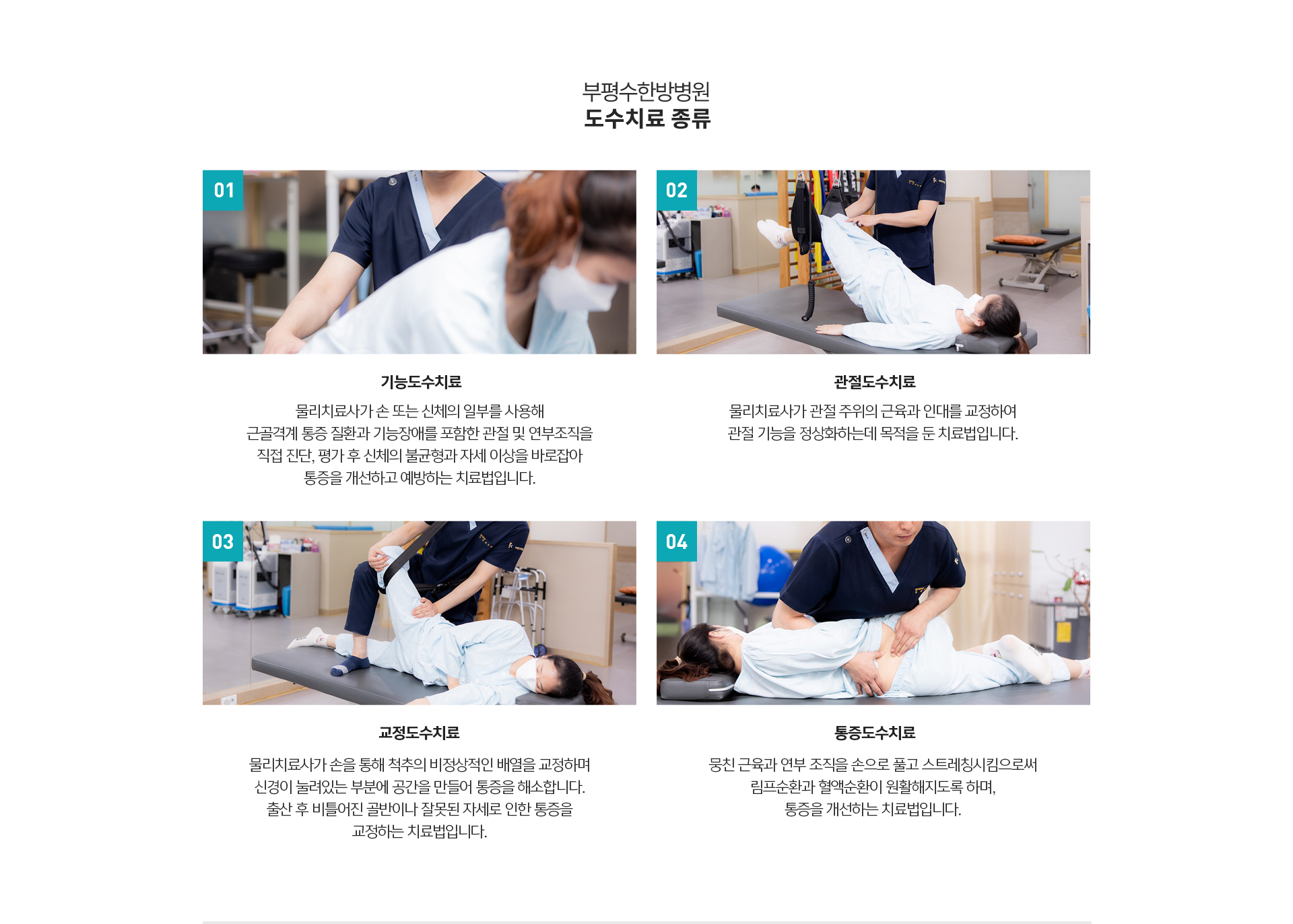 부평수한방병원
도수치료 종류

01

기능도수치료

물리치료사가 손 또는 신체의 일부를 사용해 근골격계 통증 질환과 기능장애를 포함한 관절 및 연부조직을 직접 진단, 평가 후 신체의 불균형과 자세 이상을 바로잡아 통증을 개선하고 예방하는 치료법입니다.

02

관절도수치료

물리치료사가 관절 주위의 근육과 인대를 교정하여 관절 기능을 정상화하는데 목적을 둔 치료법입니다.

03

교정도수치료

물리치료사가 손을 통해 척추의 비정상적인 배열을 교정하며 신경이 눌려있는 부분에 공간을 만들어 통증을 해소합니다. 출산 후 비틀어진 골반이나 잘못된 자세로 인한 통증을 교정하는 치료법입니다.

04

통증도수치료

뭉친 근육과 연부 조직을 손으로 풀고 스트레칭시킴으로써 림프순환과 혈액순환이 원활해지도록 하며, 통증을 개선하는 치료법입니다.