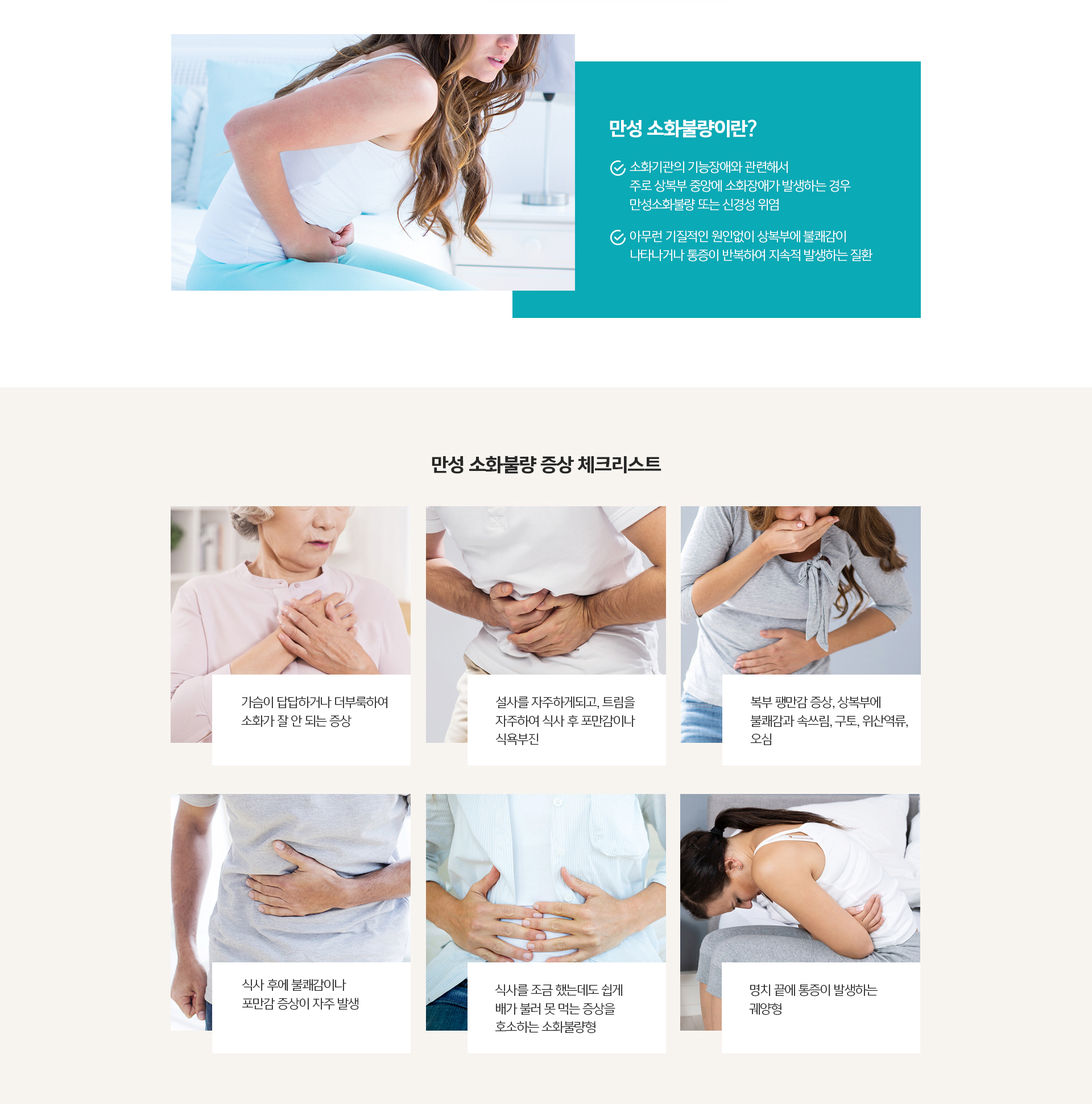 만성 소화불량이란?

소화기관의 기능장애와 관련해서 주로 상복부 중앙에 소화장애가 발생하는 경우 만성소화불량 또는 신경성 위염

아무런 기질적인 원인없이 상복부에 불쾌감이 나타나거나 통증이 반복하여 지속적 발생하는 질환

만성 소화불량 증상 체크리스트

가슴이 답답하거나 더부룩하여 소화가 잘 안 되는 증상

설사를 자주하게되고, 트림을 자주하여 식사 후 포만감이나 식욕부진

복부 팽만감 증상, 상복부에 불쾌감과 속쓰림, 구토, 위산역류, 오심

식사 후에 불쾌감이나 포만감 증상이 자주 발생

식사를 조금 했는데도 쉽게 배가 불러 못 먹는 증상을 호소하는 소화불량형

명치 끝에 통증이 발생하는 궤양형